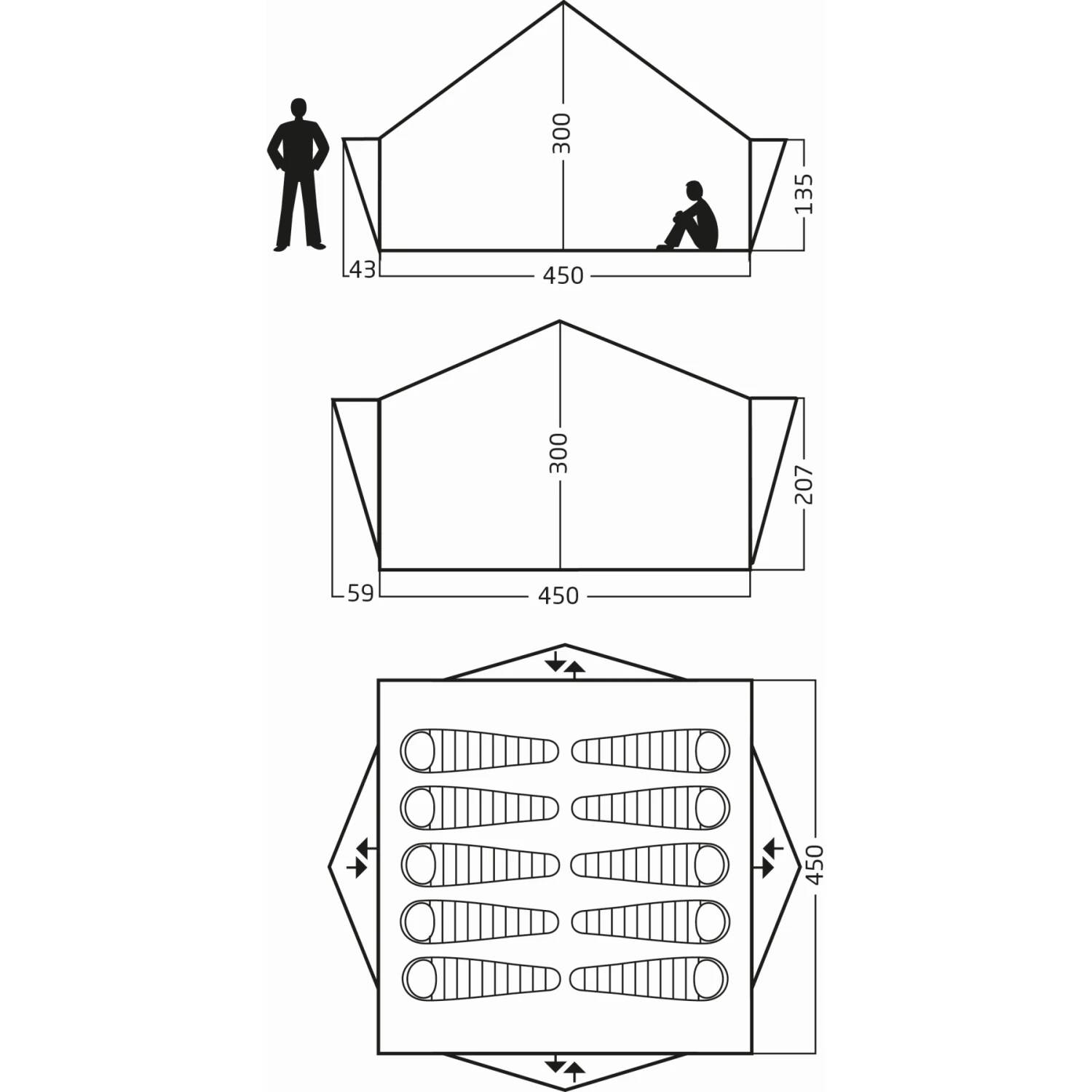 300
135
43
450
300
207
59
450
450